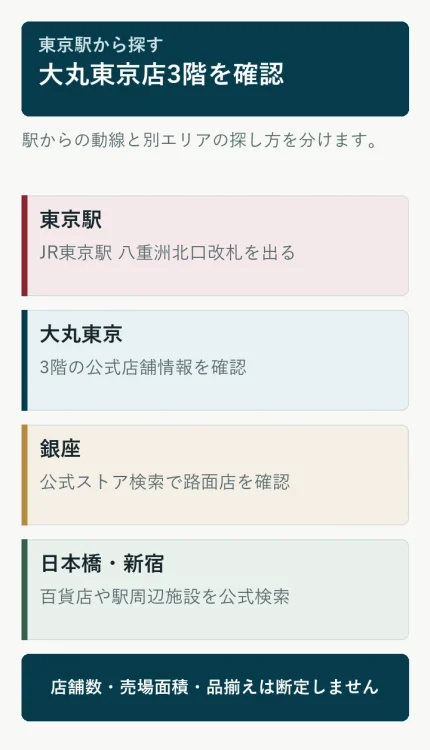 東京駅から探す
大丸東京店3階を確認

駅からの動線と別エリアの探し方を分けます。

東京駅
JR東京駅 八重洲北口改札を出る

大丸東京
3階の公式店舗情報を確認

銀座
公式ストア検索で路面店を確認

日本橋・新宿
百貨店や駅周辺施設を公式検索

店舗数・売場面積・品揃えは断定しません